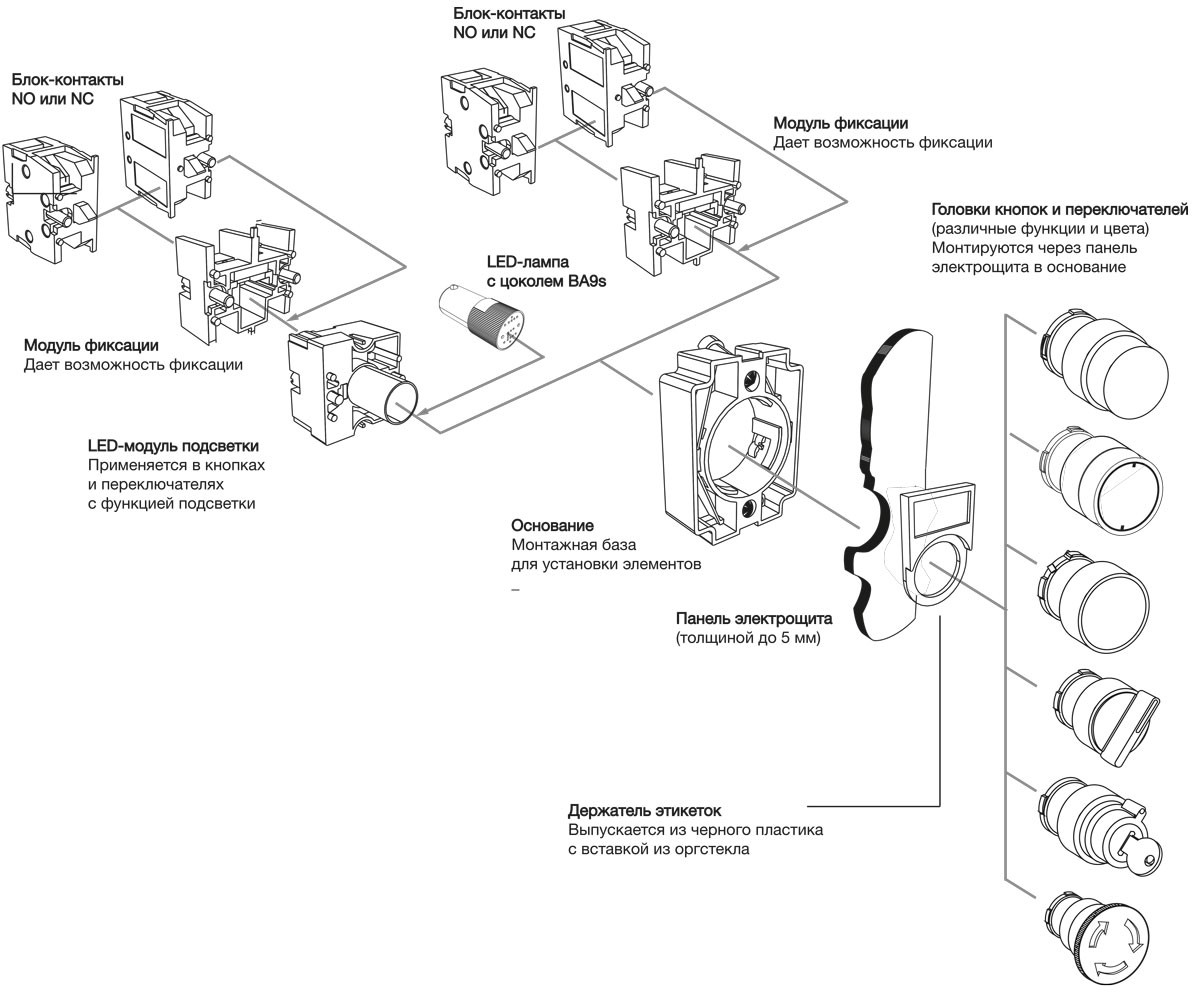 Блок-контакты
NO или NC

Блок-контакты
NO или NC

Модуль фиксации
Дает возможность фиксации

Головки кнопок и переключателей
(различные функции и цвета)
Монтируются через панель электрощита в основание

LED-лампа
с цоколем BA9s

Модуль фиксации
Дает возможность фиксации

LED-модуль подсветки
Применяется в кнопках и переключателях с функцией подсветки

Основание
Монтажная база для установки элементов
–

Панель электрощита
(толщиной до 5 мм)

Держатель этикеток
Выпускается из черного пластика с вставкой из оргстекла