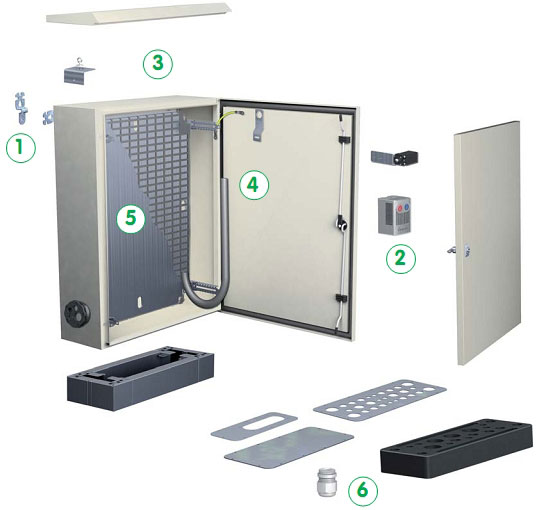 3
1
4
5
2
6