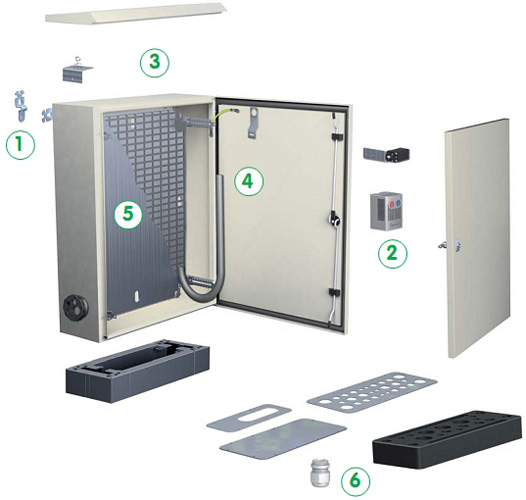 3

1

4

5

2

6